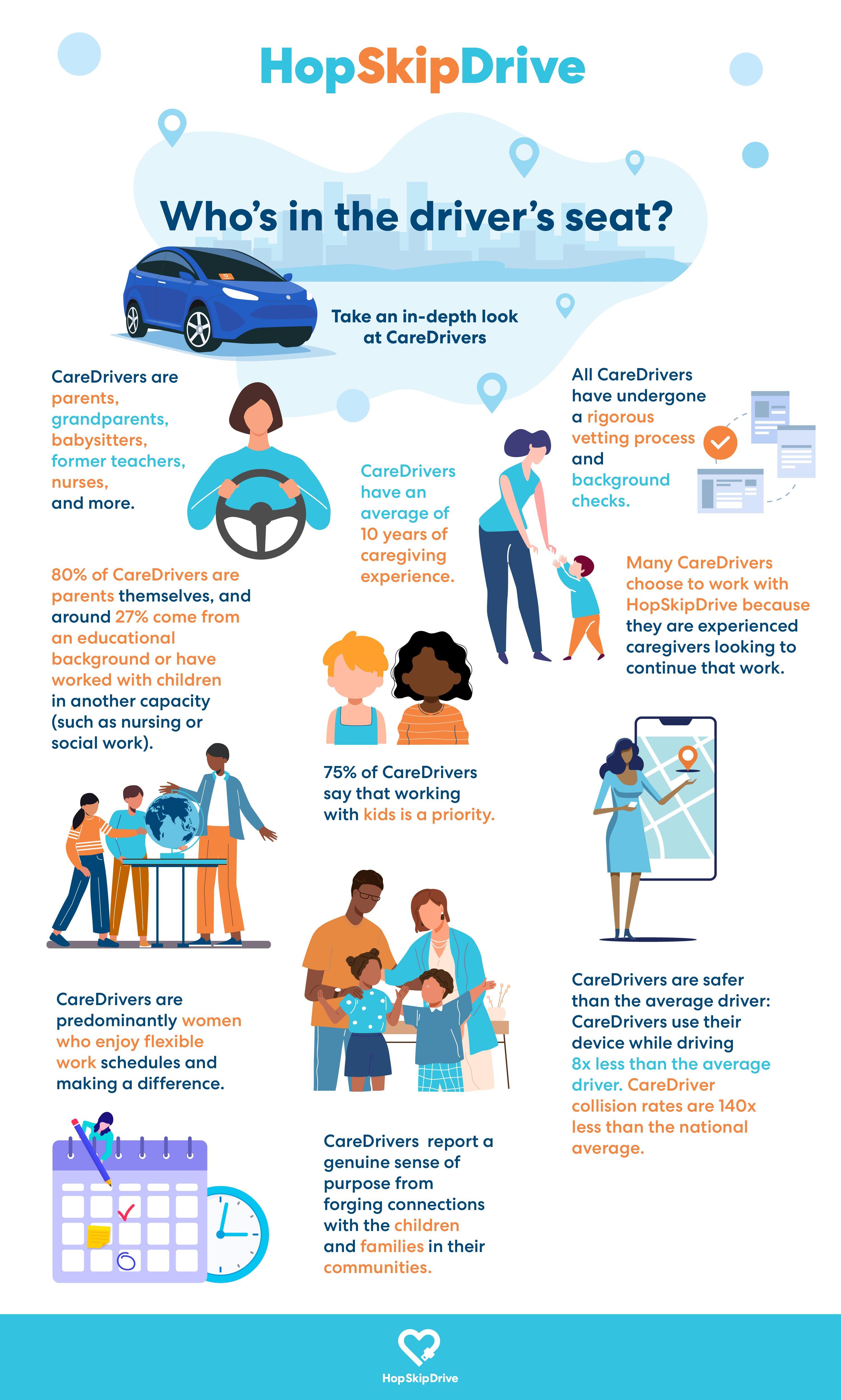 HopSkipDrive

Who's in the driver's seat?

Take an in-depth look at CareDrivers

CareDrivers are parents, grandparents, babysitters, former teachers, nurses, and more.

CareDrivers have an average of 10 years of caregiving experience.

All CareDrivers have undergone a rigorous vetting process and background checks.

80% of CareDrivers are parents themselves, and around 27% come from an educational background or have worked with children in another capacity (such as nursing or social work).

Many CareDrivers choose to work with HopSkipDrive because they are experienced caregivers looking to continue that work.

75% of CareDrivers say that working with kids is a priority.

CareDrivers are predominantly women who enjoy flexible work schedules and making a difference.

CareDrivers are safer than the average driver: CareDrivers use their device while driving 8x less than the average driver. CareDriver collision rates are 140x less than the national average.

CareDrivers report a genuine sense of purpose from forging connections with the children and families in their communities.

HopSkipDrive